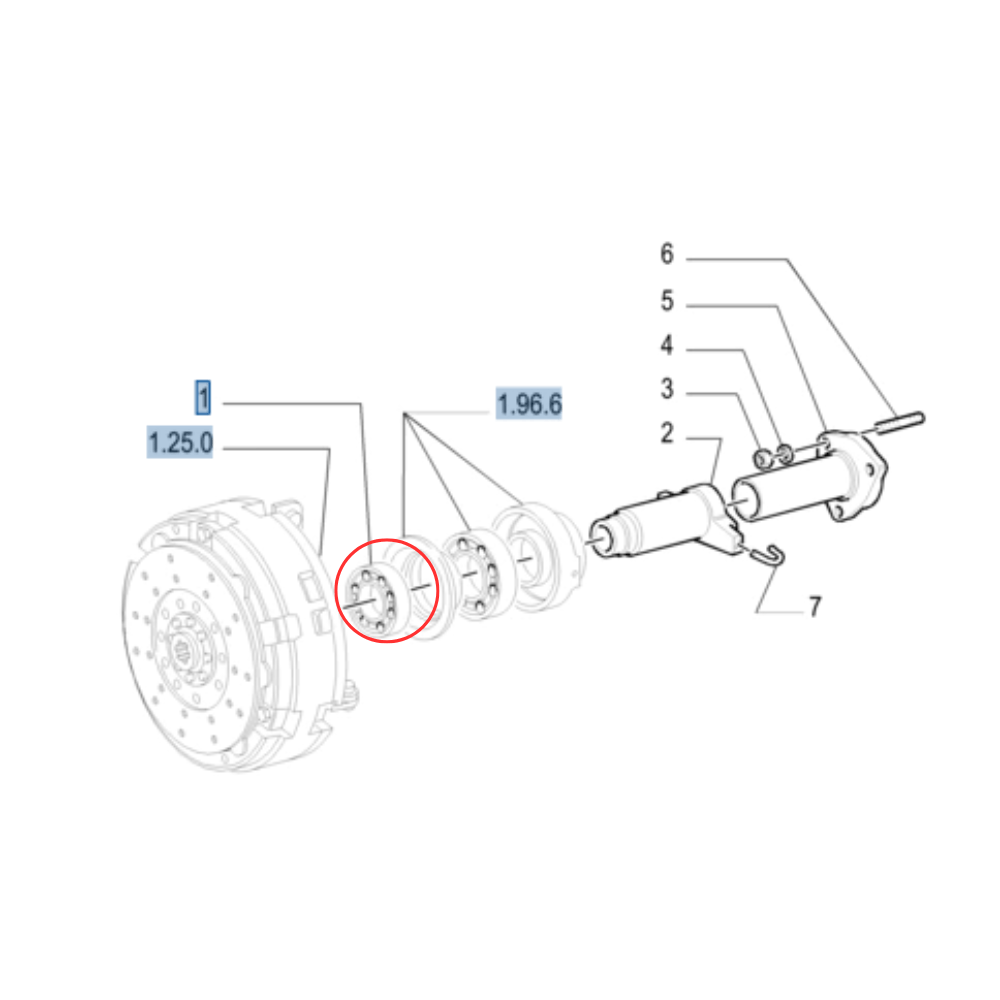 6
5
4
3
2
1
1.96.6
1.25.0
7