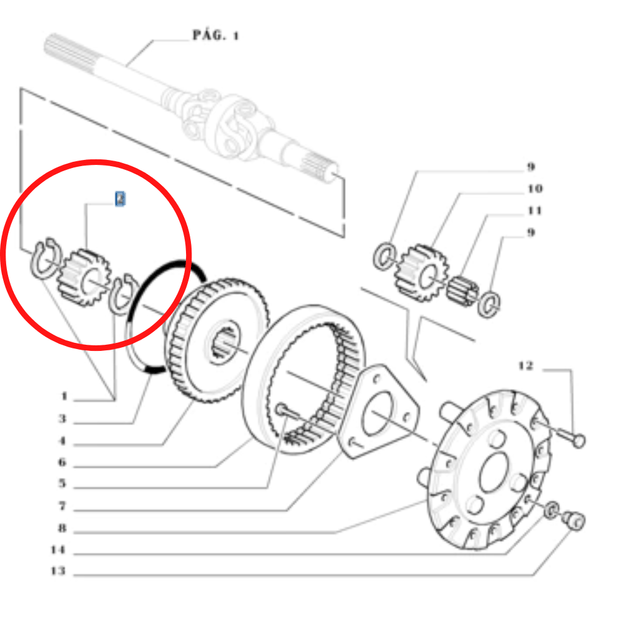 PÁG. 1

2

9
10
11
9

12

1
3
4
6
5
7
8
14
13