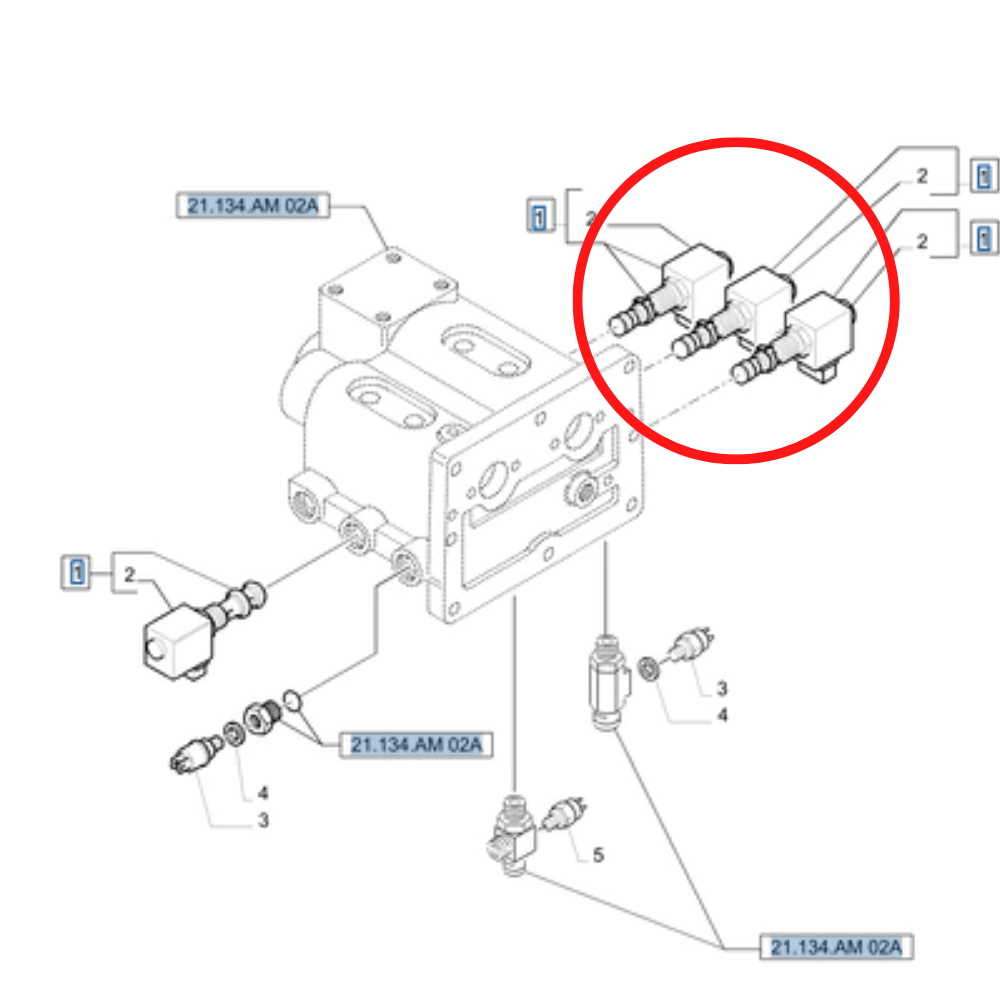 21.134.AM 02A

1
2

2
1

2
1

1
2

3
4

21.134.AM 02A

4
3

5

21.134.AM 02A