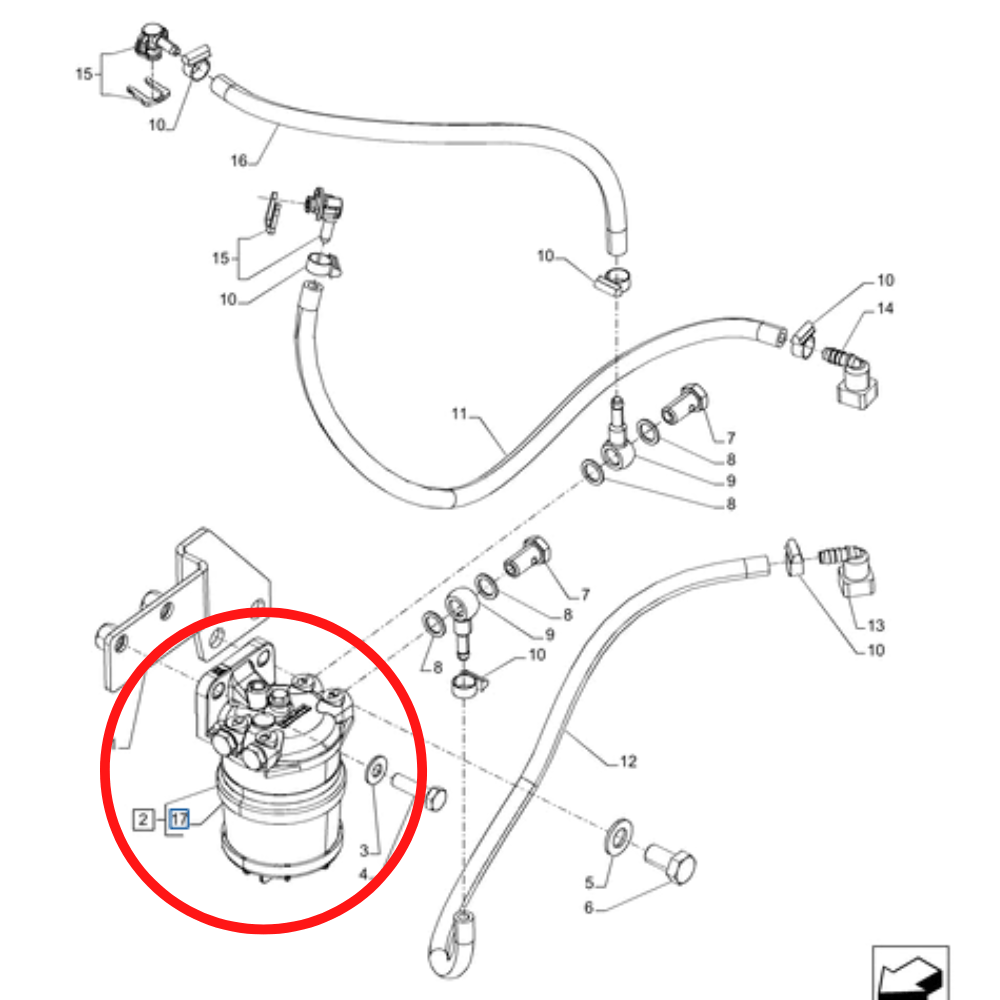 15
10
16
15
10
10
10
14
11
7
8
9
8
7
8
9
8
10
13
10
12
2
17
3
4
5
6