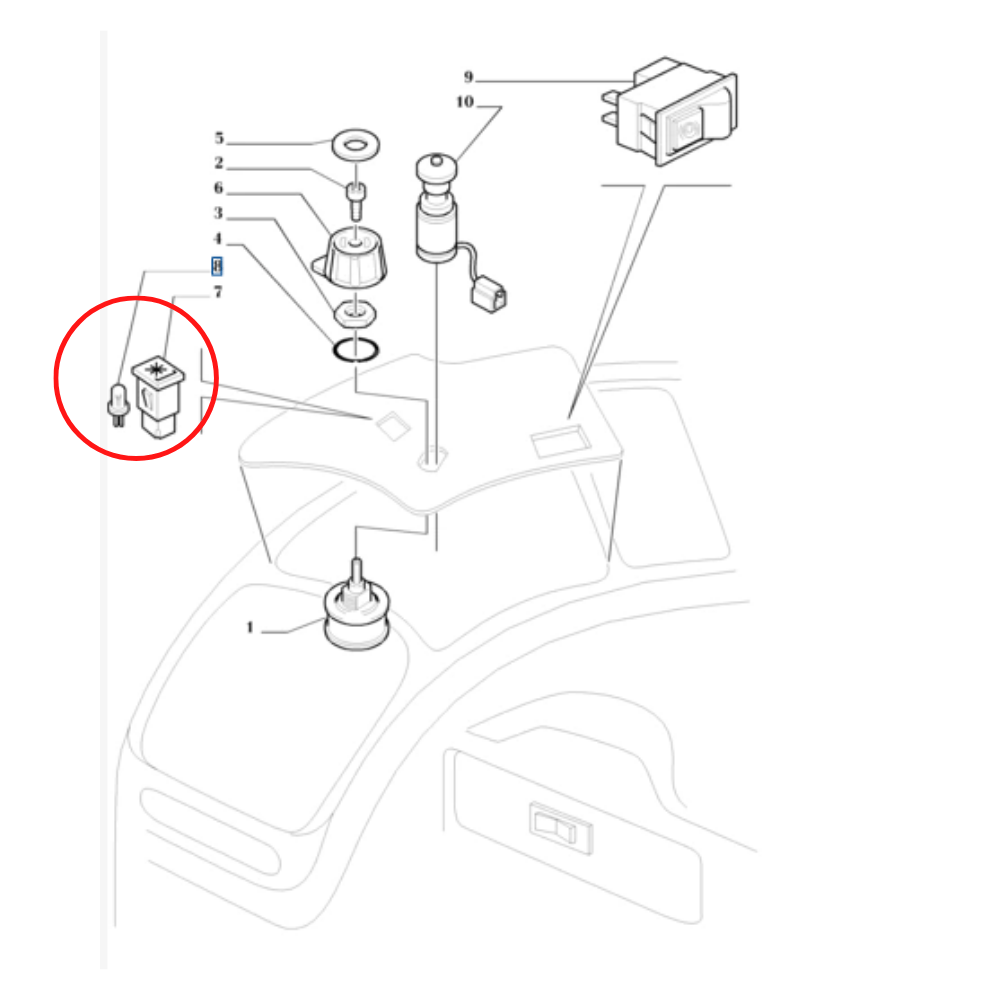 9
10
5
2
6
3
4
8
7
1