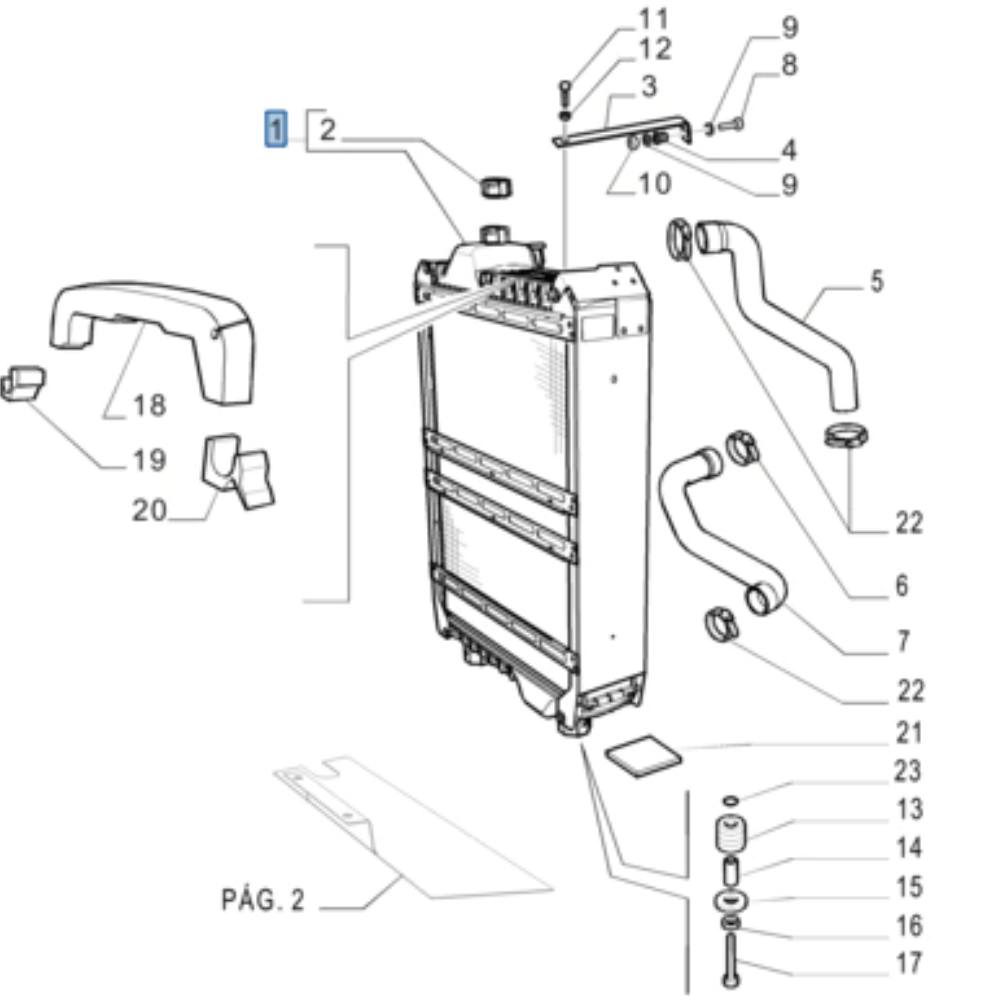 11
12
9
8
3
1
2
4
10
9
5
18
19
20
22
6
7
22
21
23
13
14
15
16
17
PÁG. 2