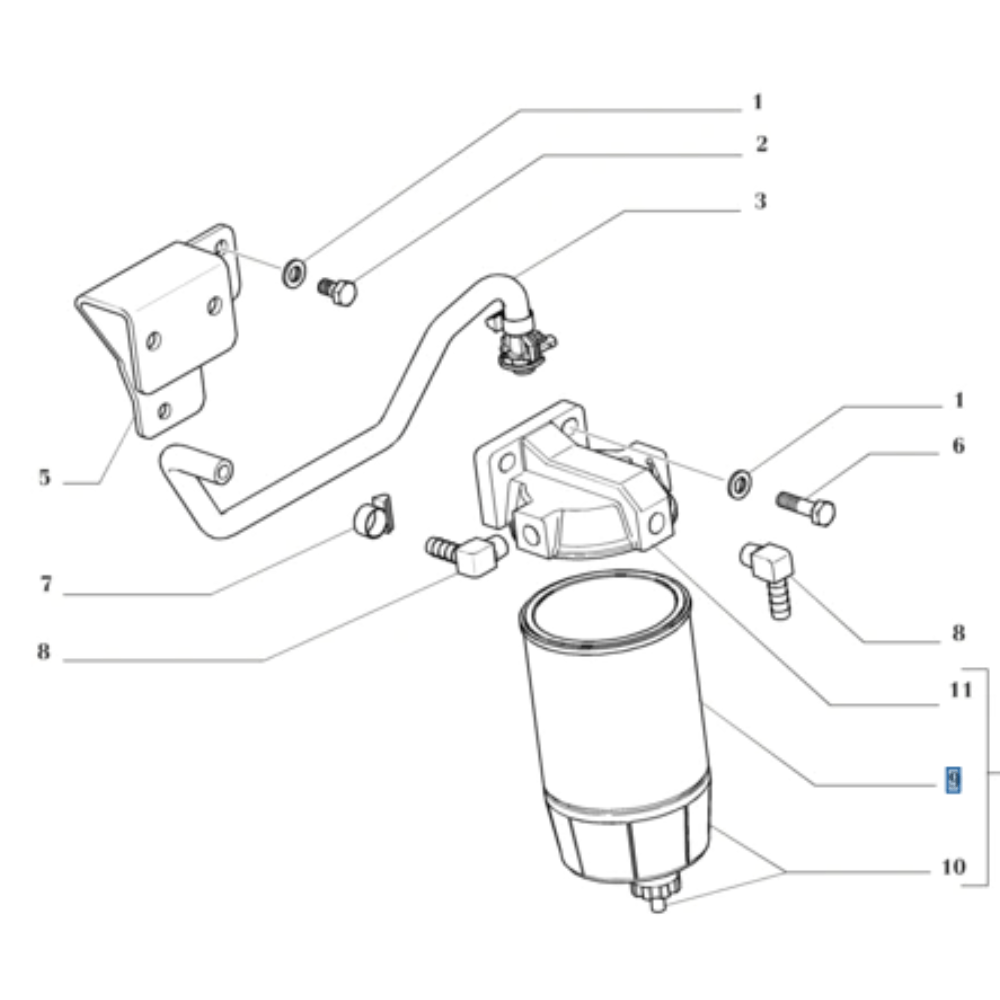 1
2
3
1
6
5
7
8
8
11
9
10